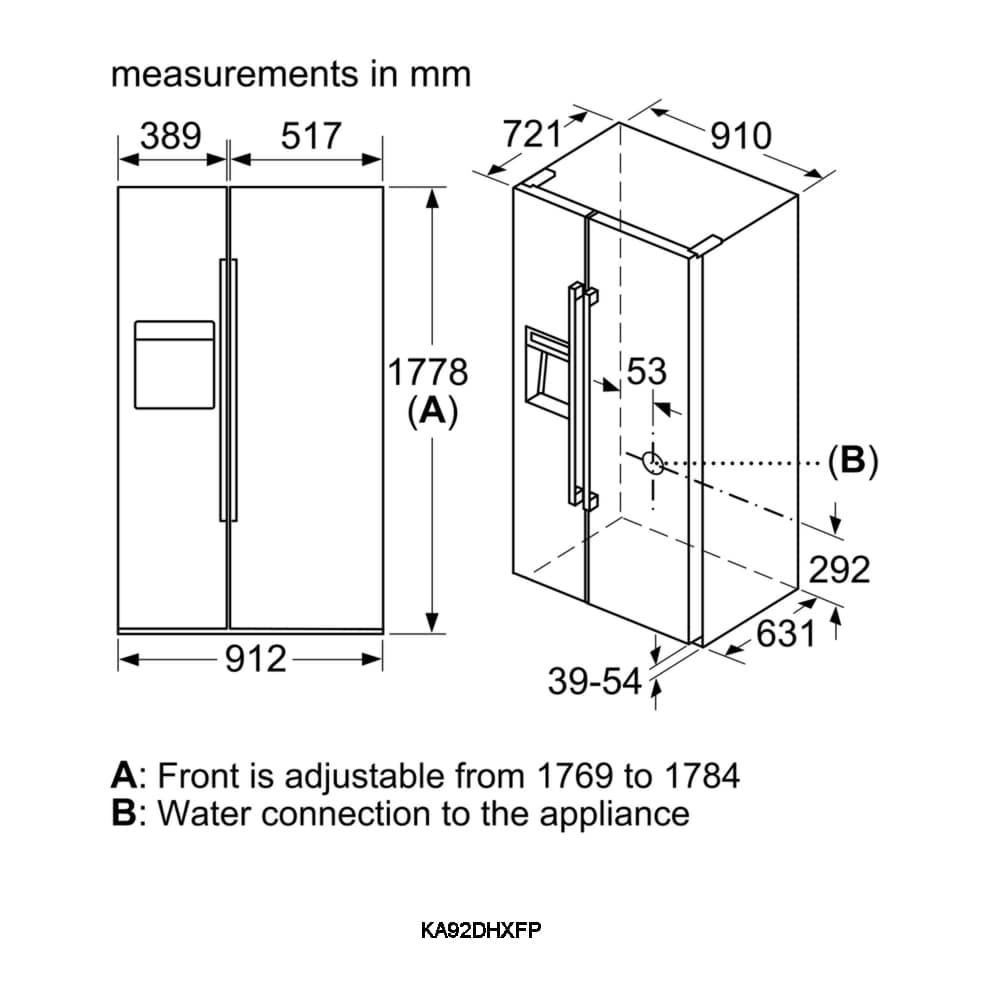 measurements in mm

389
517
1778
(A)
912

721
910
53
(B)
292
631
39-54

A: Front is adjustable from 1769 to 1784
B: Water connection to the appliance

KA92DHXFP