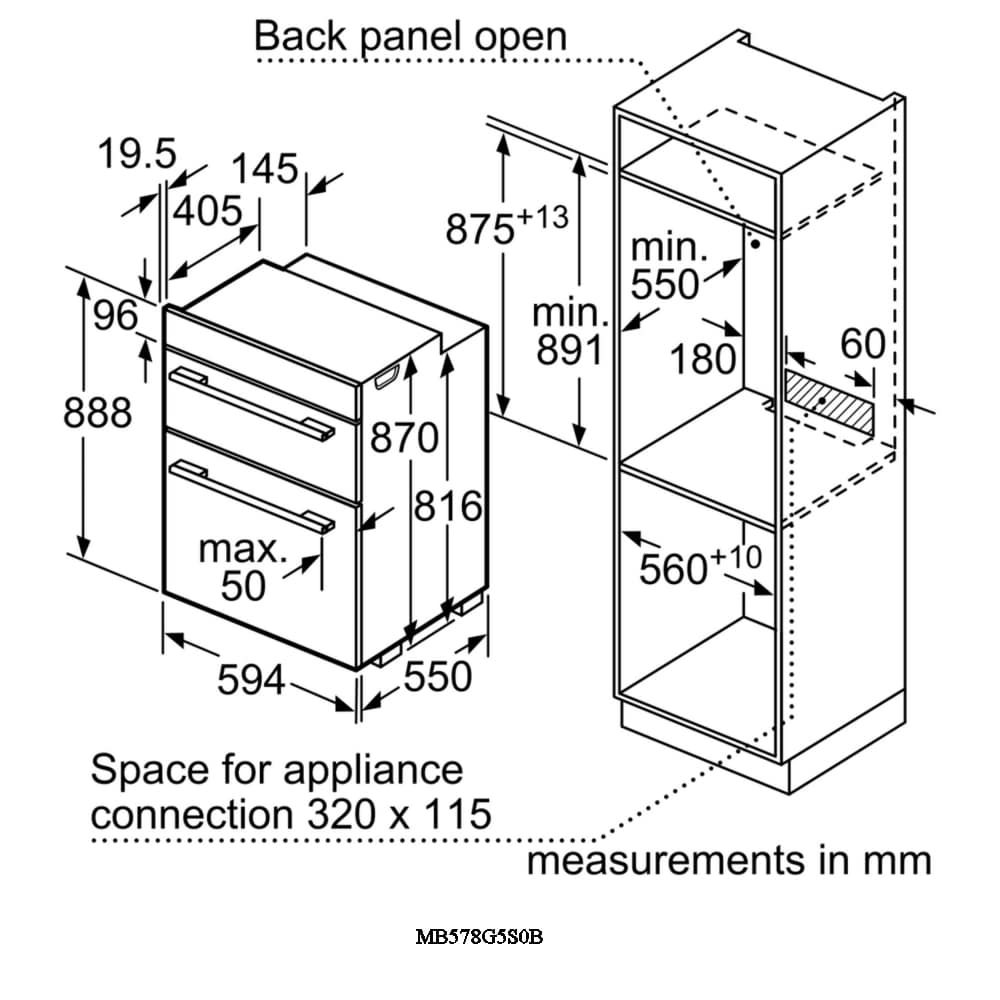 Back panel open

19.5

145

405

96

888

870

816

max. 50

594

550

$875^{+13}$

min. 891

min. 550

180

60

$560^{+10}$

Space for appliance connection 320 x 115

measurements in mm

MB578G5S0B