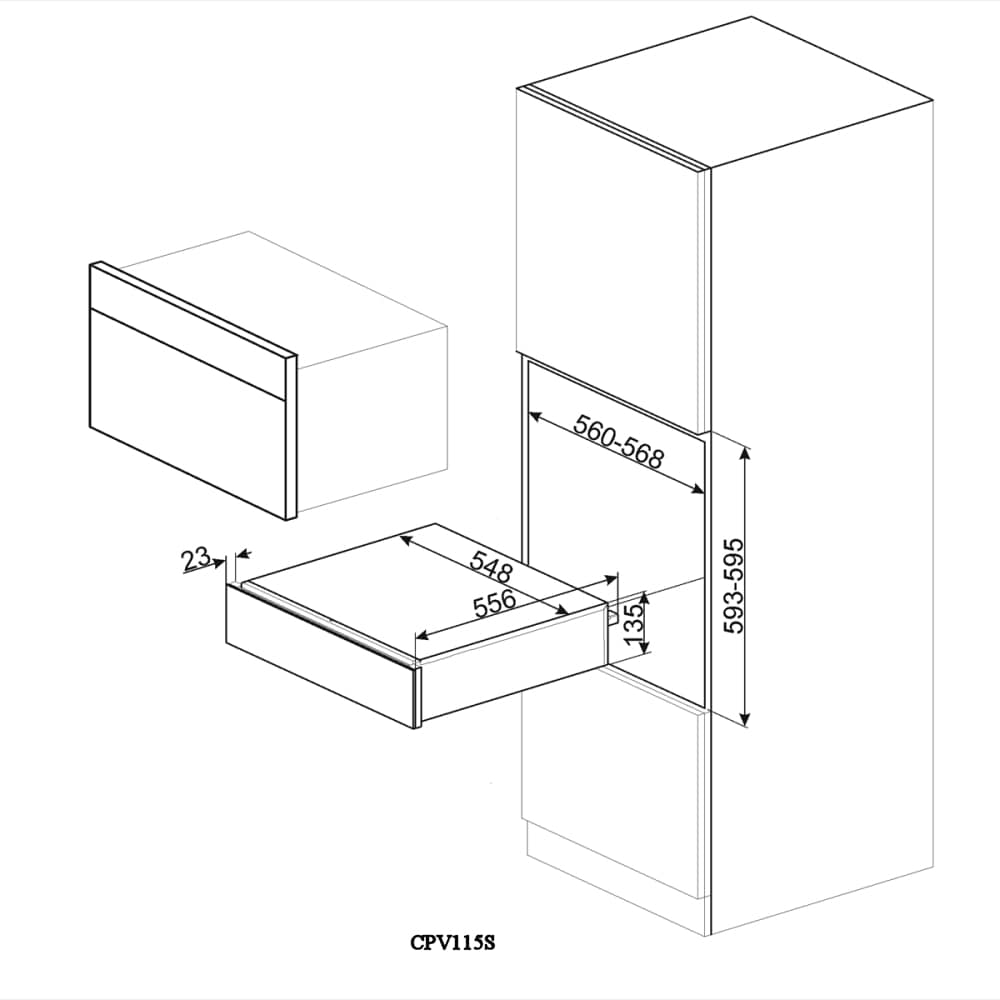 560-568

593-595

23

548

556

135

CPV115S