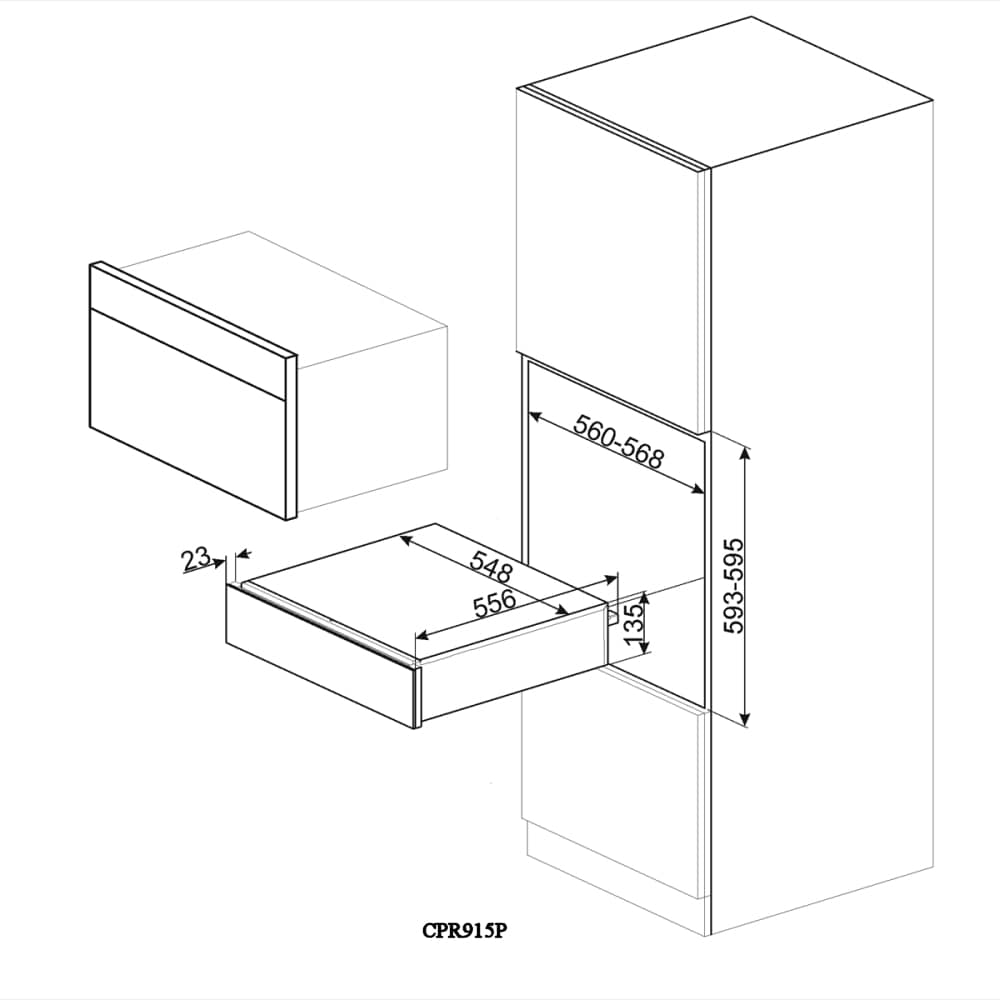 560-568

593-595

23

548

556

135

CPR915P