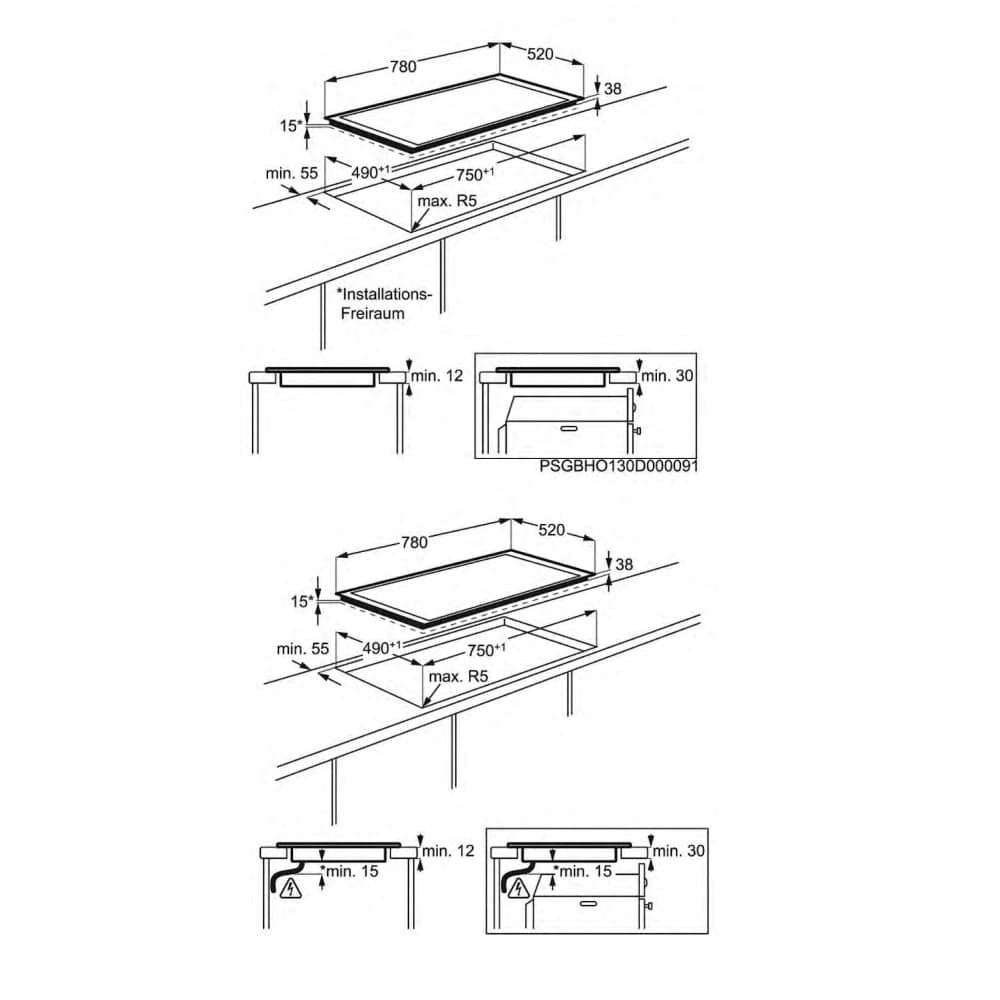 780
520
38
15*
min. 55
$490^{+1}$
$750^{+1}$
max. R5
*Installations-Freiraum

min. 12
min. 30
PSGBHO130D000091

780
520
38
15*
min. 55
$490^{+1}$
$750^{+1}$
max. R5

min. 12
*min. 15
min. 30
*min. 15