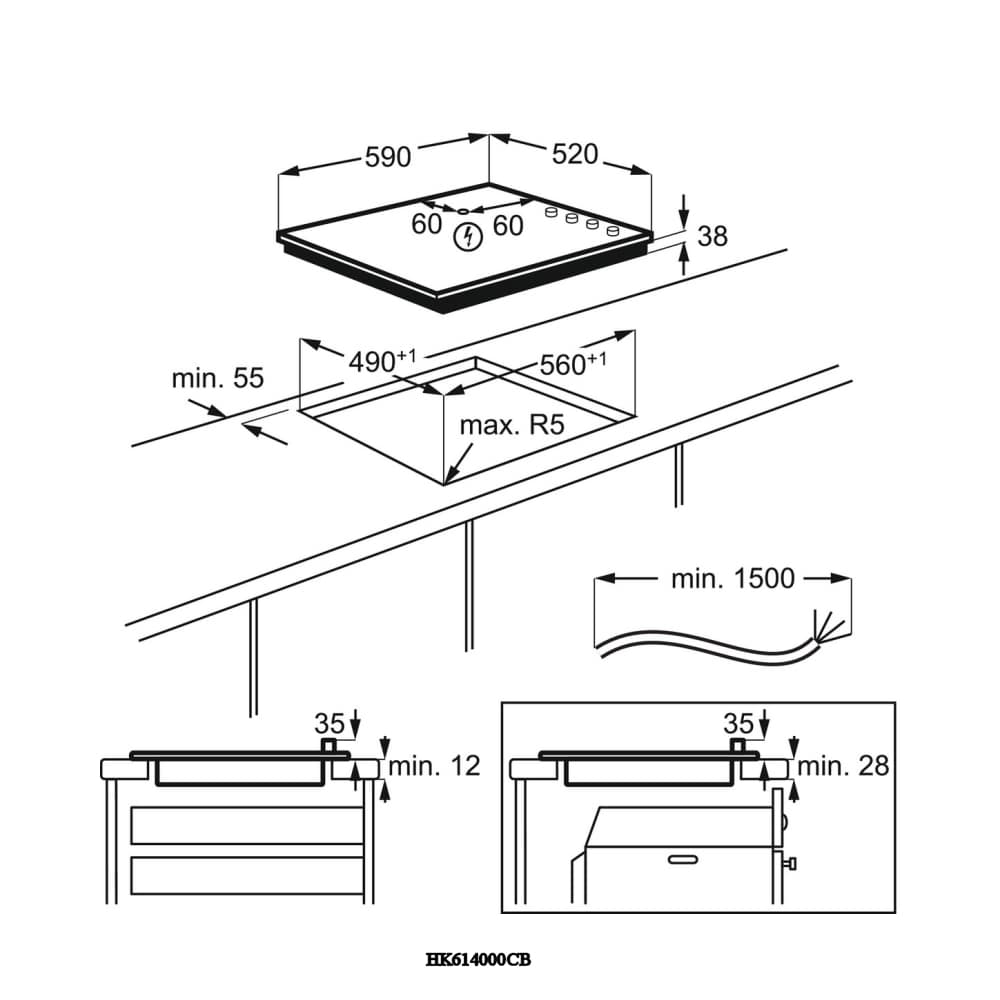 590
520
60
60
38
min. 55
$490^{+1}$
$560^{+1}$
max. R5
min. 1500
35
min. 12
35
min. 28
HK614000CB