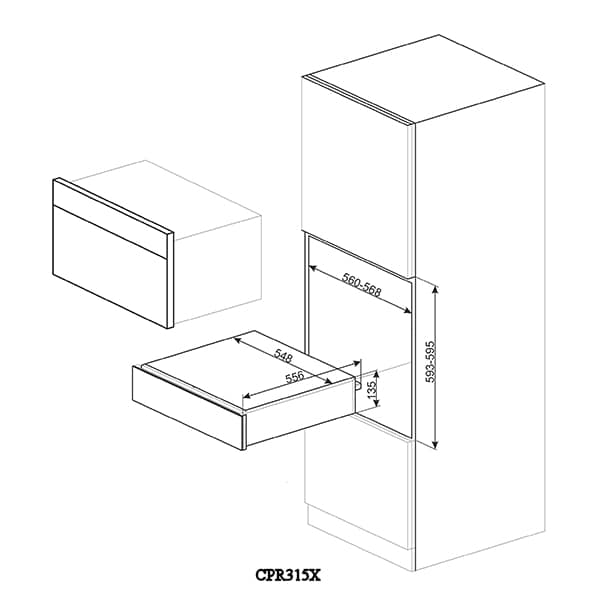 560-568

593-595

548

556

135

CPR315X