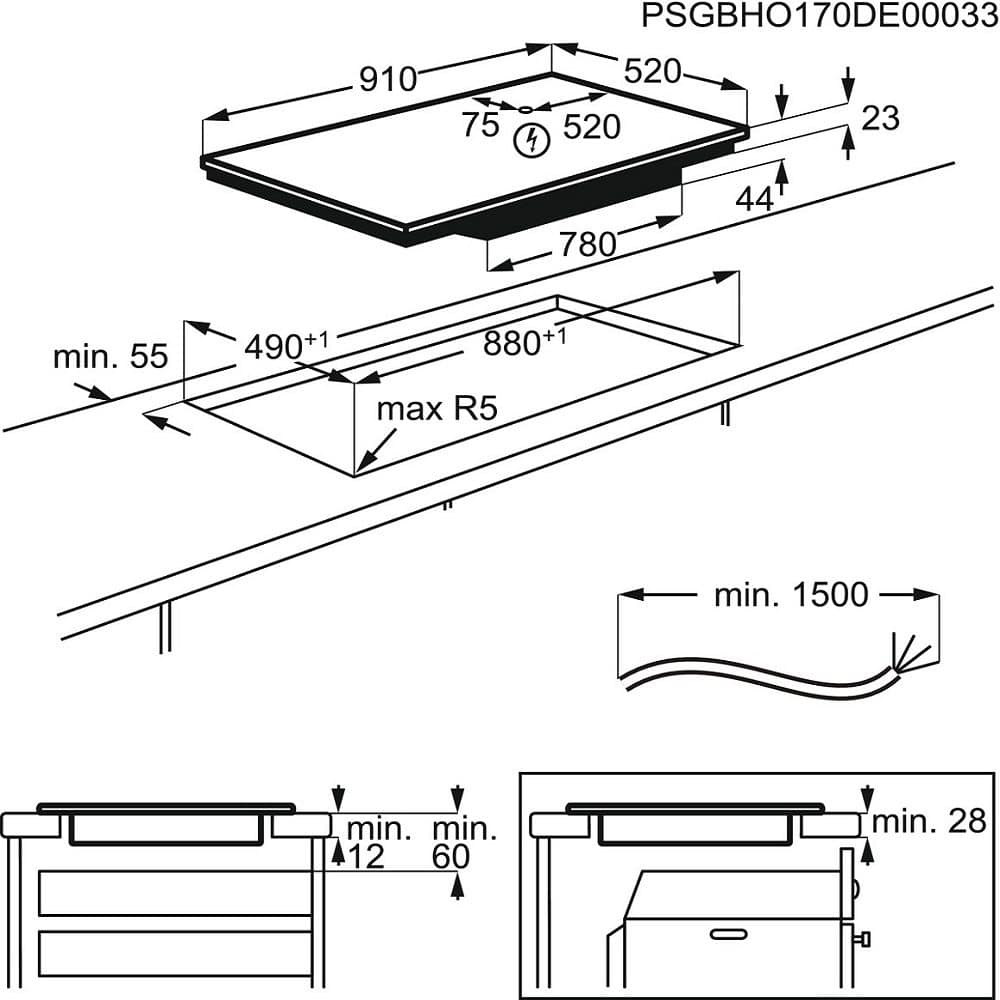 PSGBHO170DE00033

910

520

75

520

23

44

780

min. 55

$490^{+1}$

$880^{+1}$

max R5

min. 1500

min.
12

min.
60

min. 28