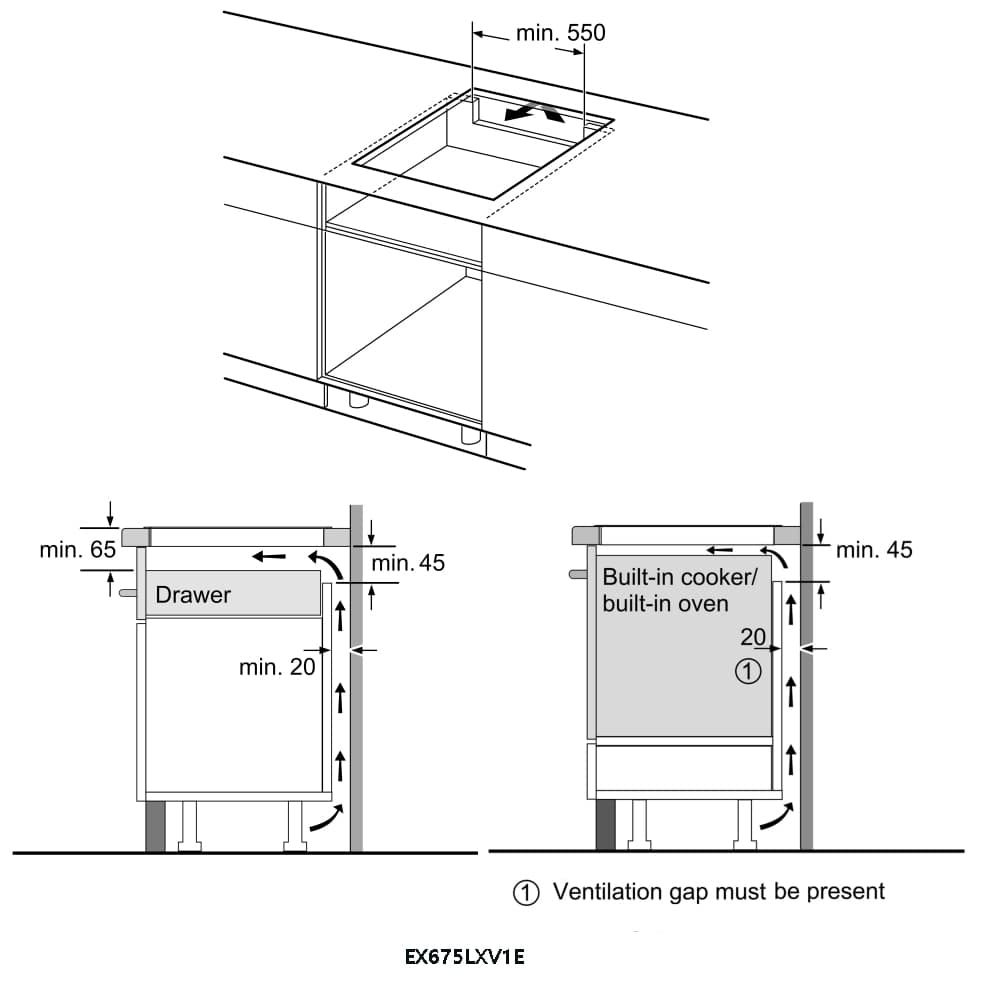 min. 550

min. 65

min. 45

Drawer

min. 20

min. 45

Built-in cooker/ built-in oven

20

①

① Ventilation gap must be present

EX675LXV1E