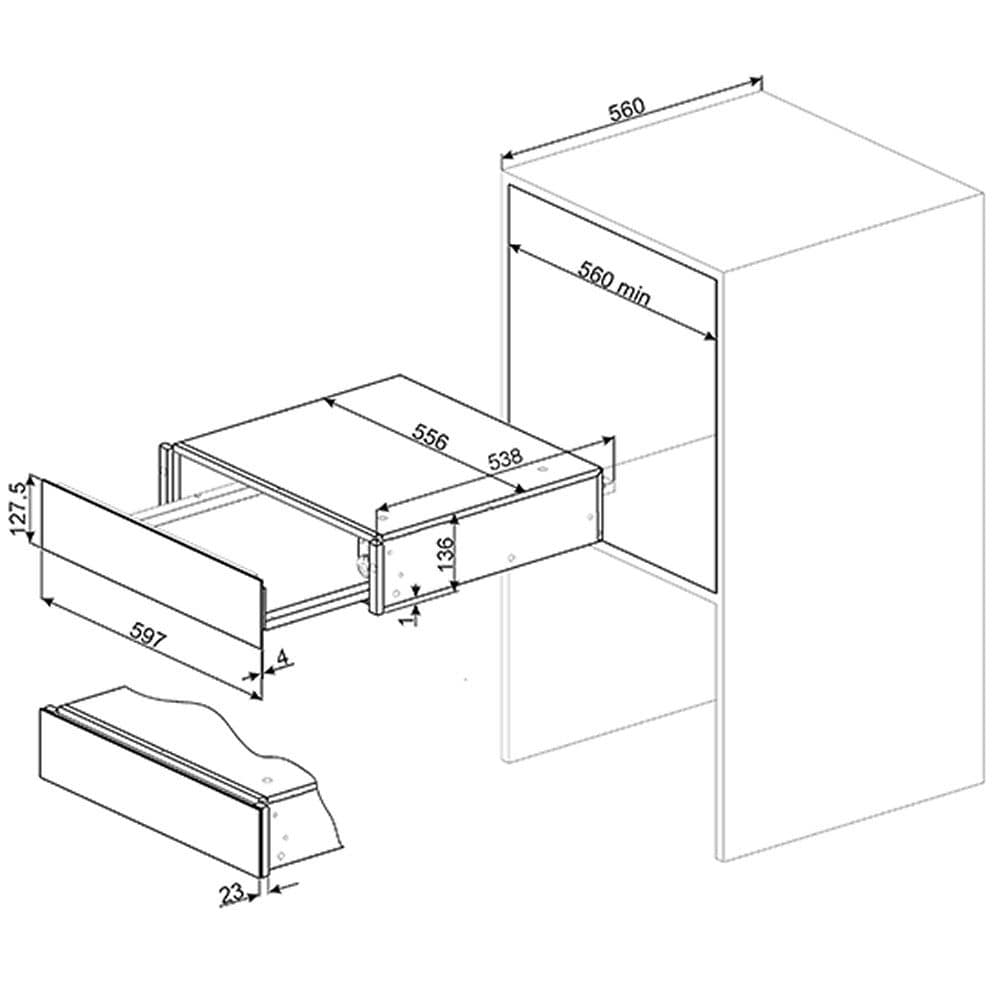 560
560 min
556
538
127.5
136
1
597
4
23