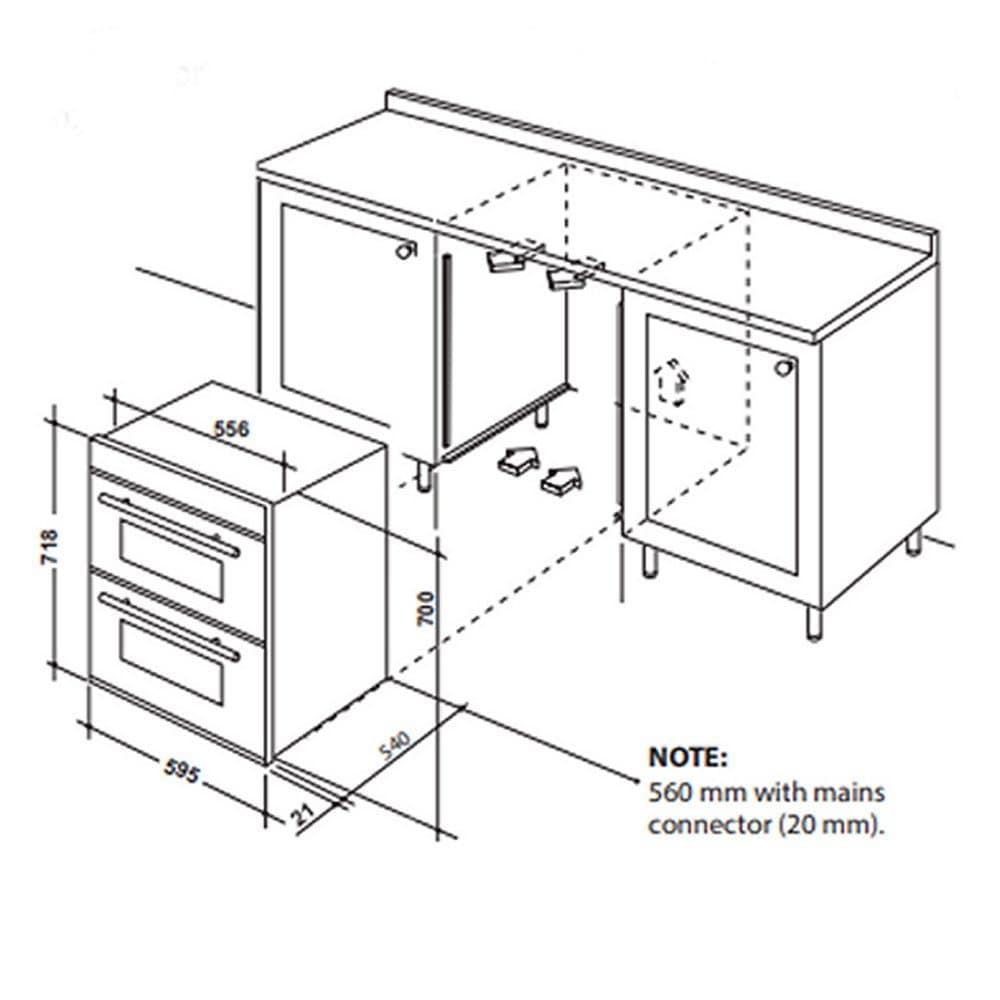 556

718

700

540

595

21

NOTE:
560 mm with mains connector (20 mm).