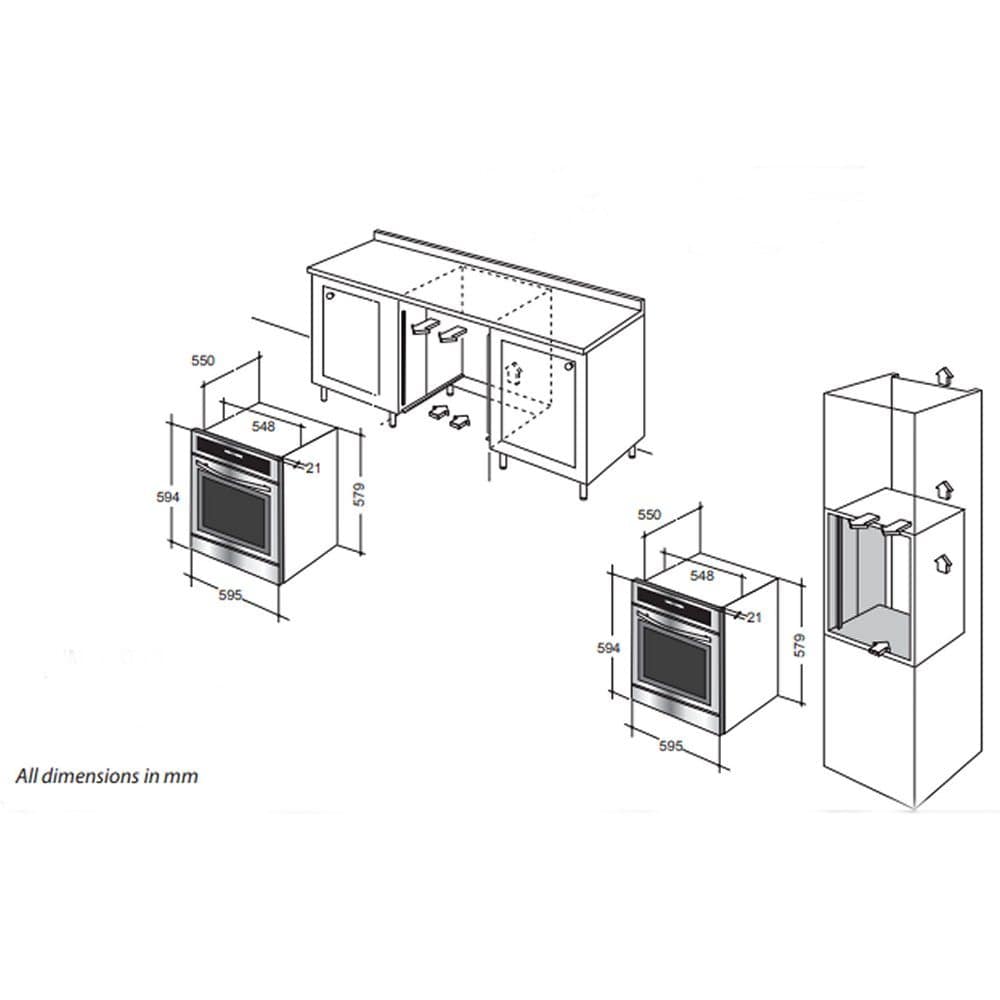 550
548
21
594
579
595
550
548
21
594
579
595
All dimensions in mm