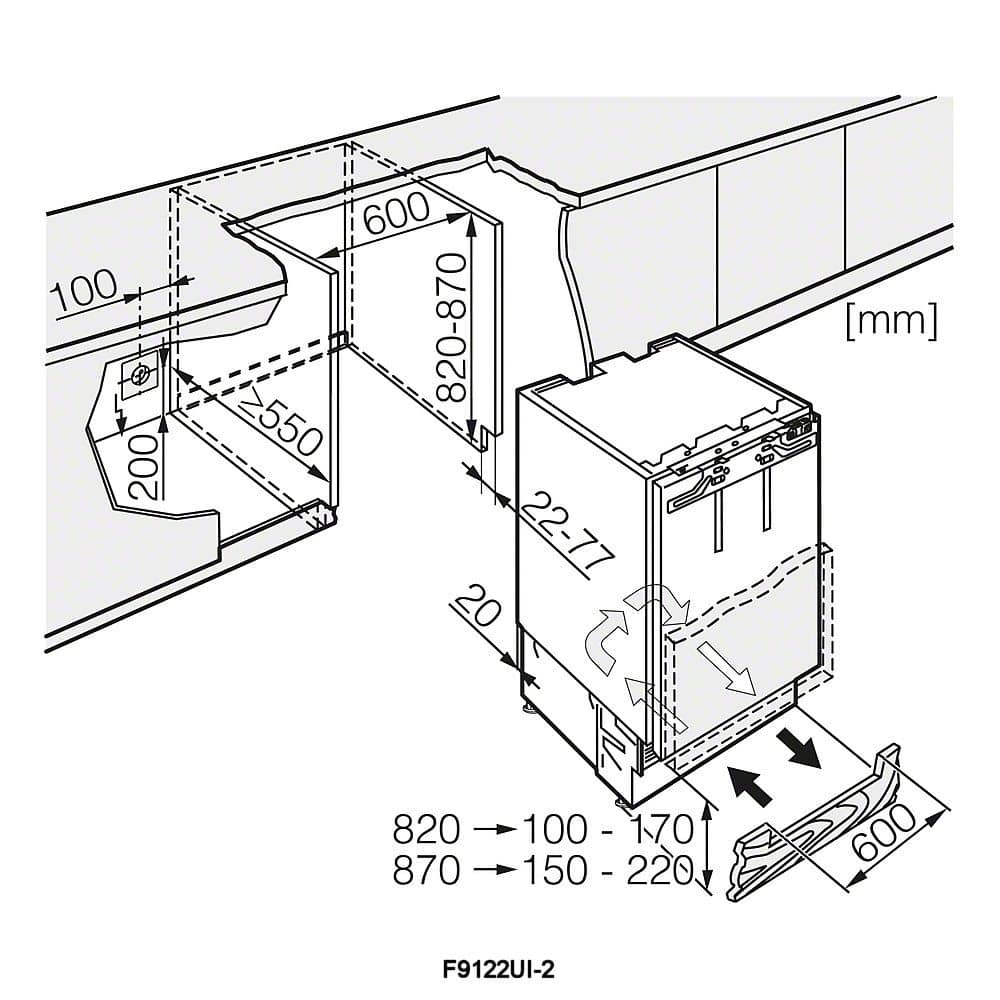 600

100

820-870

[mm]

≥550

200

22-77

20

820 → 100 - 170

870 → 150 - 220

600

F9122UI-2