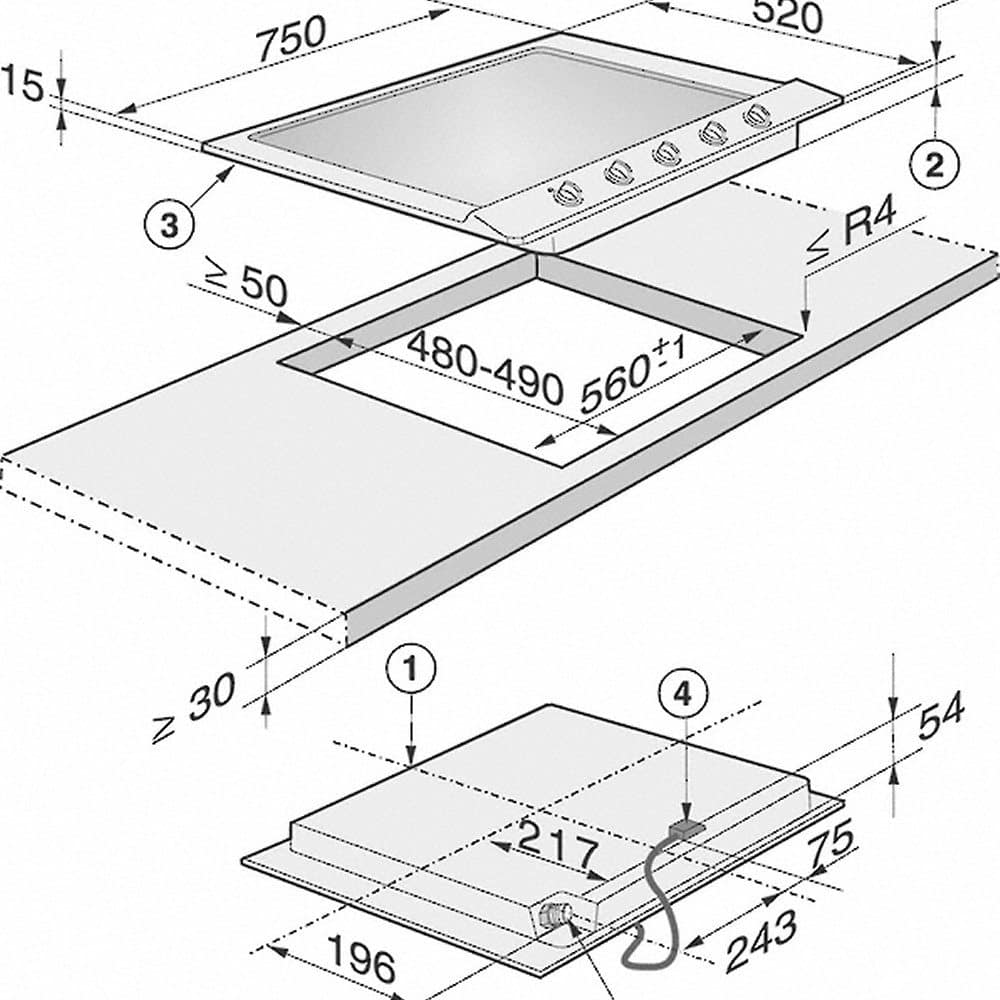 750
520
15
2
3
$\leq$ R4
$\geq$ 50
480-490
$560^{\pm 1}$
$\geq$ 30
1
4
54
217
75
243
196