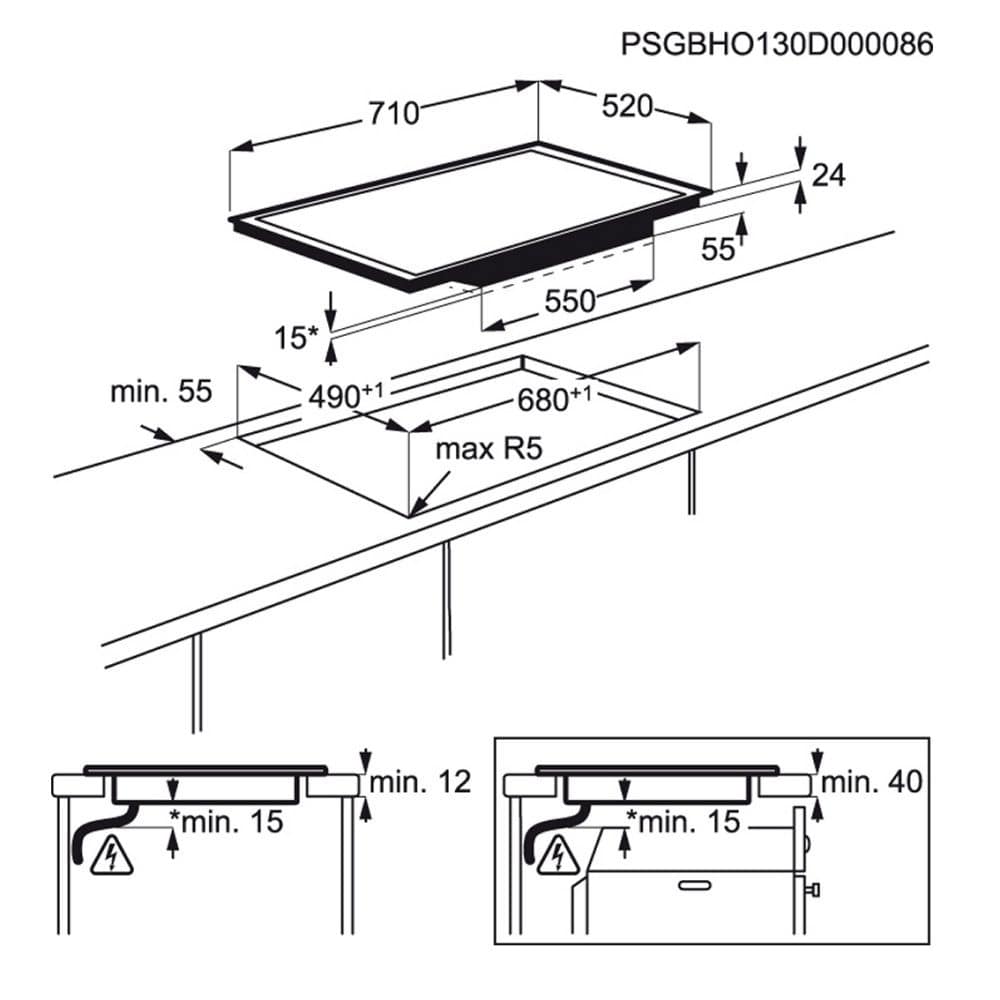 PSGBHO130D000086

710

520

24

55

550

15*

min. 55

$490^{+1}$

$680^{+1}$

max R5

min. 12

*min. 15

min. 40

*min. 15