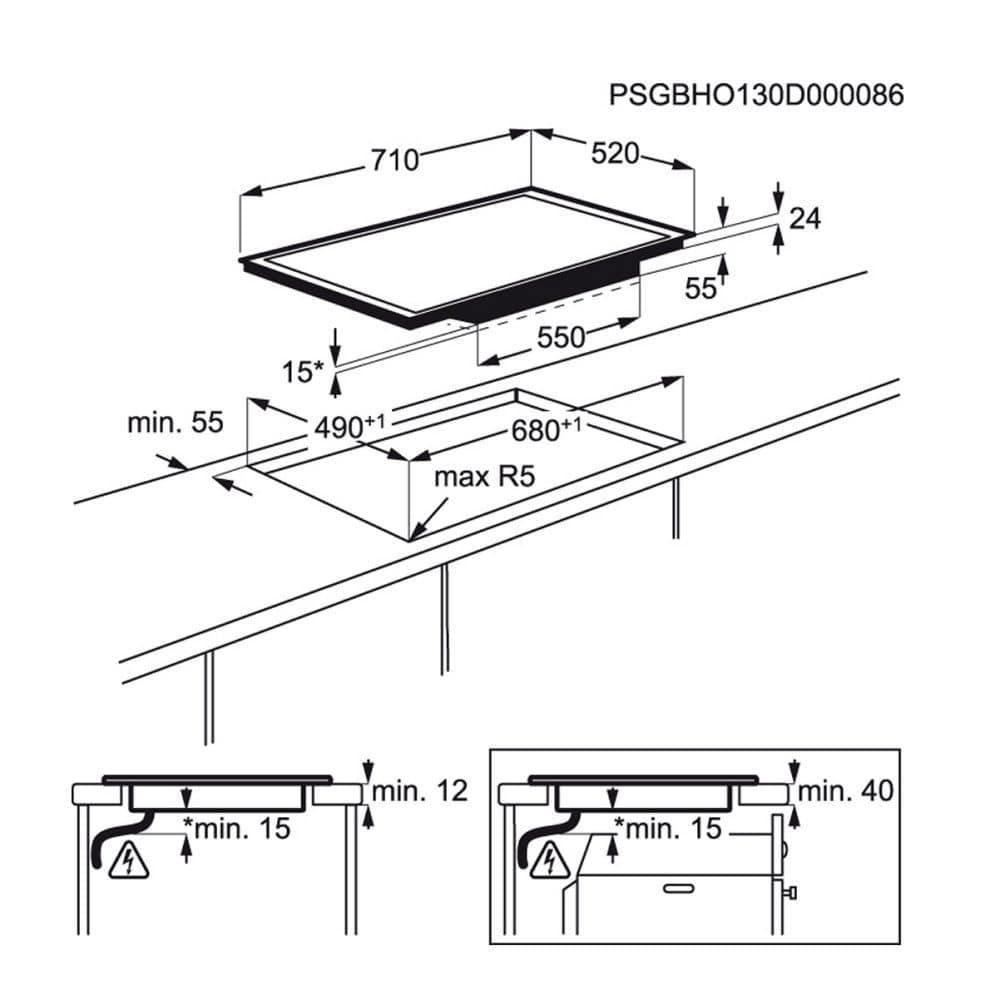 PSGBHO130D000086

710

520

24

55

550

15*

min. 55

$490^{+1}$

$680^{+1}$

max R5

min. 12

*min. 15

min. 40

*min. 15