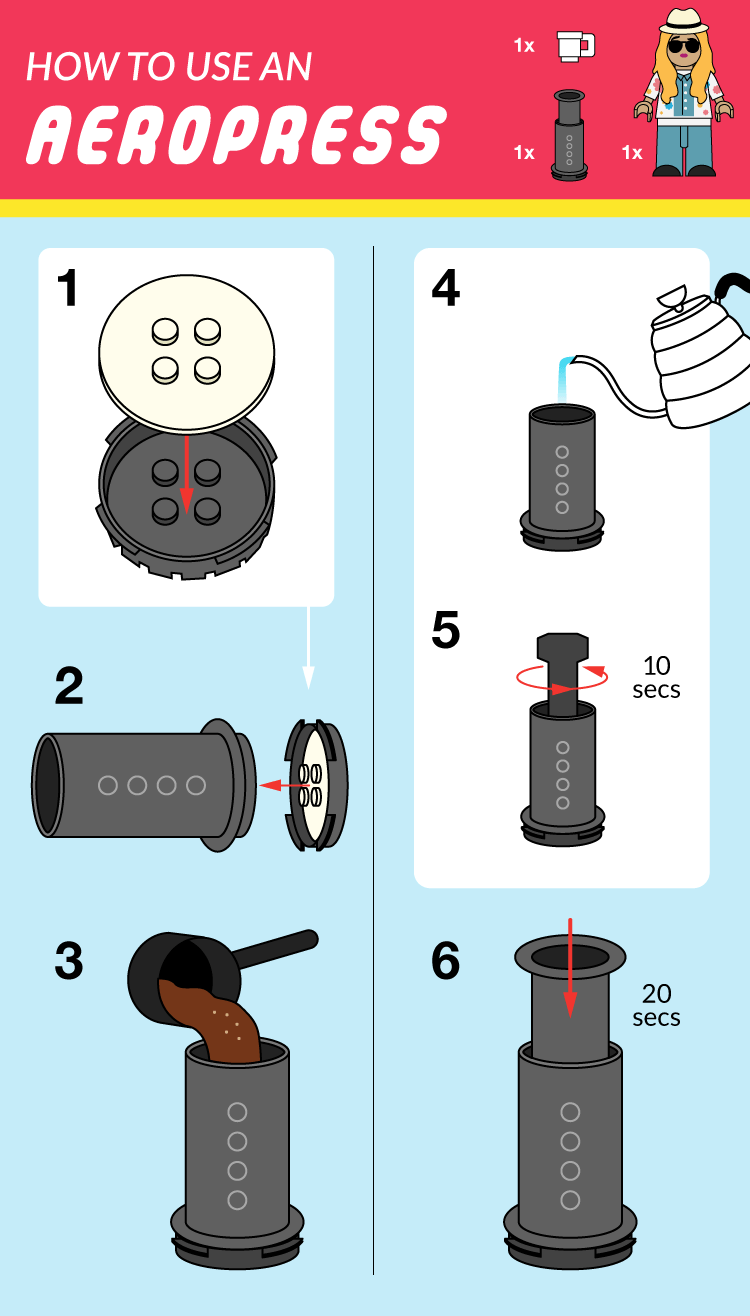 HOW TO USE AN
AEROPRESS

1x
1x
1x

1

2

3

4

5
10 secs

6
20 secs